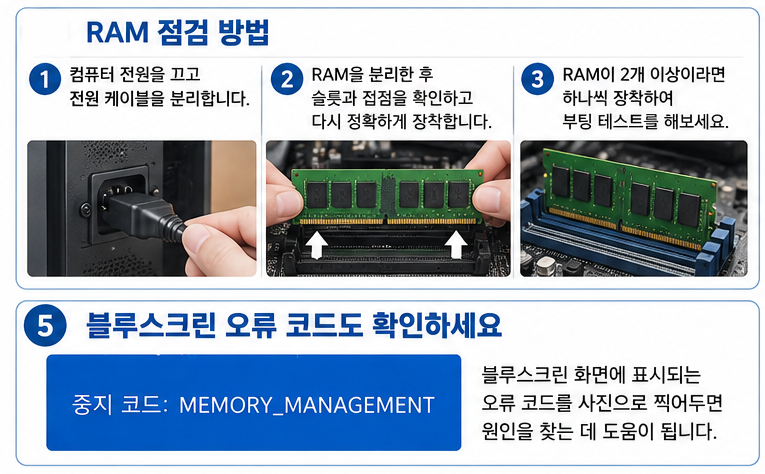 RAM 점검 방법

1 컴퓨터 전원을 끄고 전원 케이블을 분리합니다.

2 RAM을 분리한 후 슬롯과 접점을 확인하고 다시 정확하게 장착합니다.

3 RAM이 2개 이상이라면 하나씩 장착하여 부팅 테스트를 해보세요.

5 블루스크린 오류 코드도 확인하세요

중지 코드: MEMORY_MANAGEMENT

블루스크린 화면에 표시되는 오류 코드를 사진으로 찍어두면 원인을 찾는 데 도움이 됩니다.